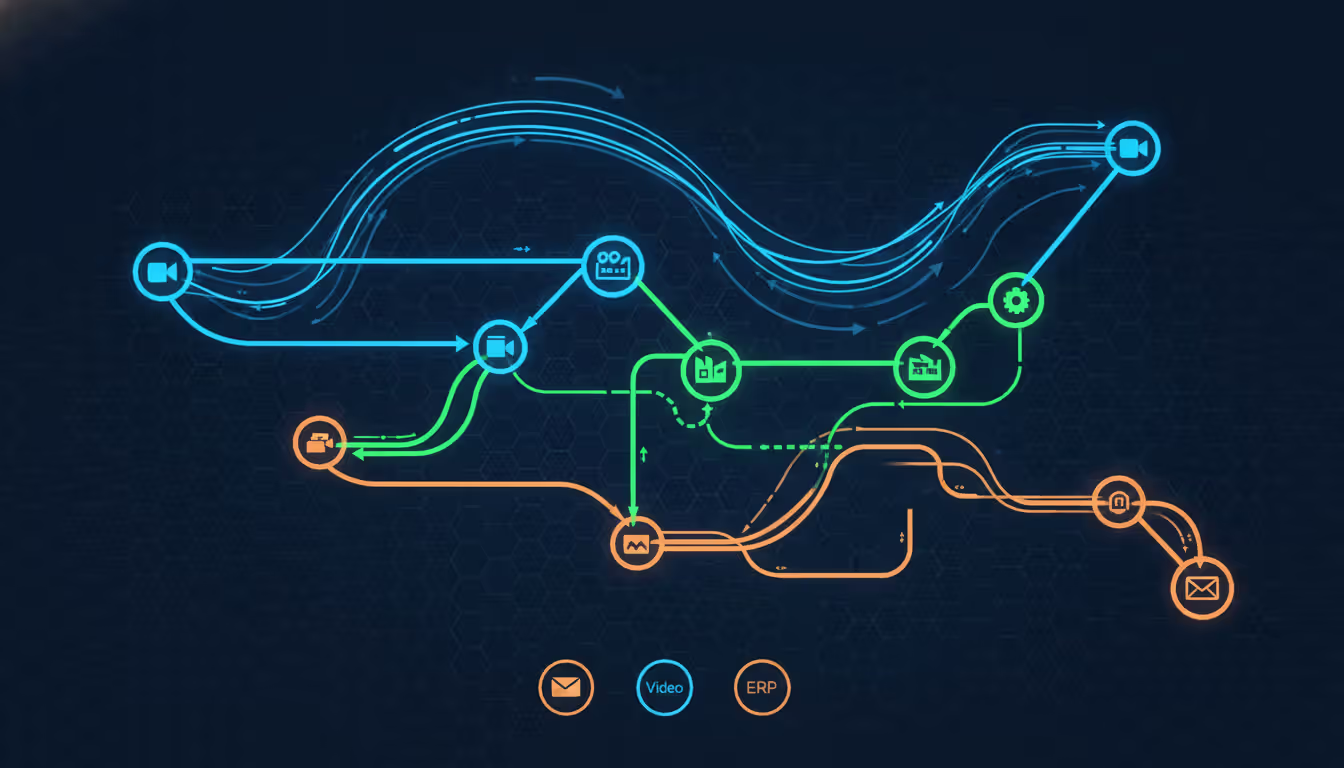 Video

ERP